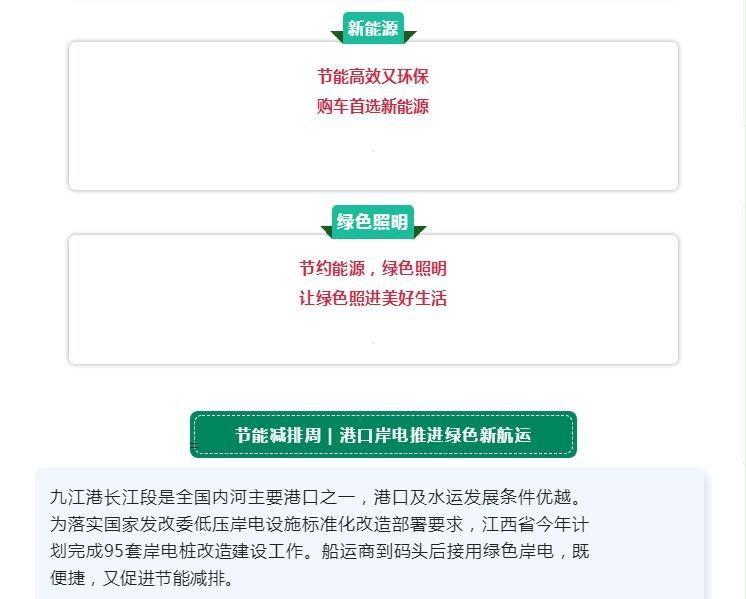 新能源

节能高效又环保
购车首选新能源

绿色照明

节约能源，绿色照明
让绿色照进美好生活

节能减排周 | 港口岸电推进绿色新航运

九江港长江段是全国内河主要港口之一，港口及水运发展条件优越。为落实国家发改委低压岸电设施标准化改造部署要求，江西省今年计划完成95套岸电桩改造建设工作。船运商到码头后接用绿色岸电，既便捷，又促进节能减排。